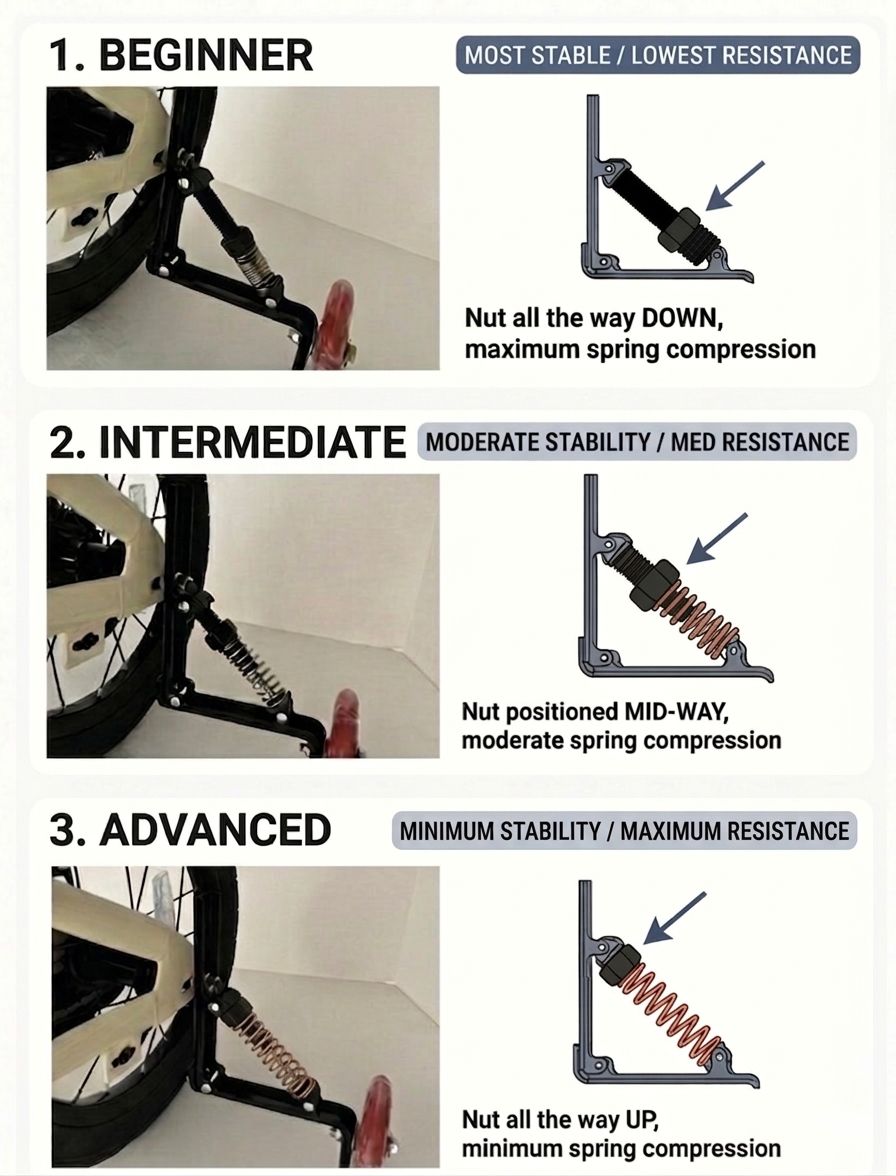 1. BEGINNER

MOST STABLE / LOWEST RESISTANCE

Nut all the way DOWN, maximum spring compression

2. INTERMEDIATE

MODERATE STABILITY / MED RESISTANCE

Nut positioned MID-WAY, moderate spring compression

3. ADVANCED

MINIMUM STABILITY / MAXIMUM RESISTANCE

Nut all the way UP, minimum spring compression